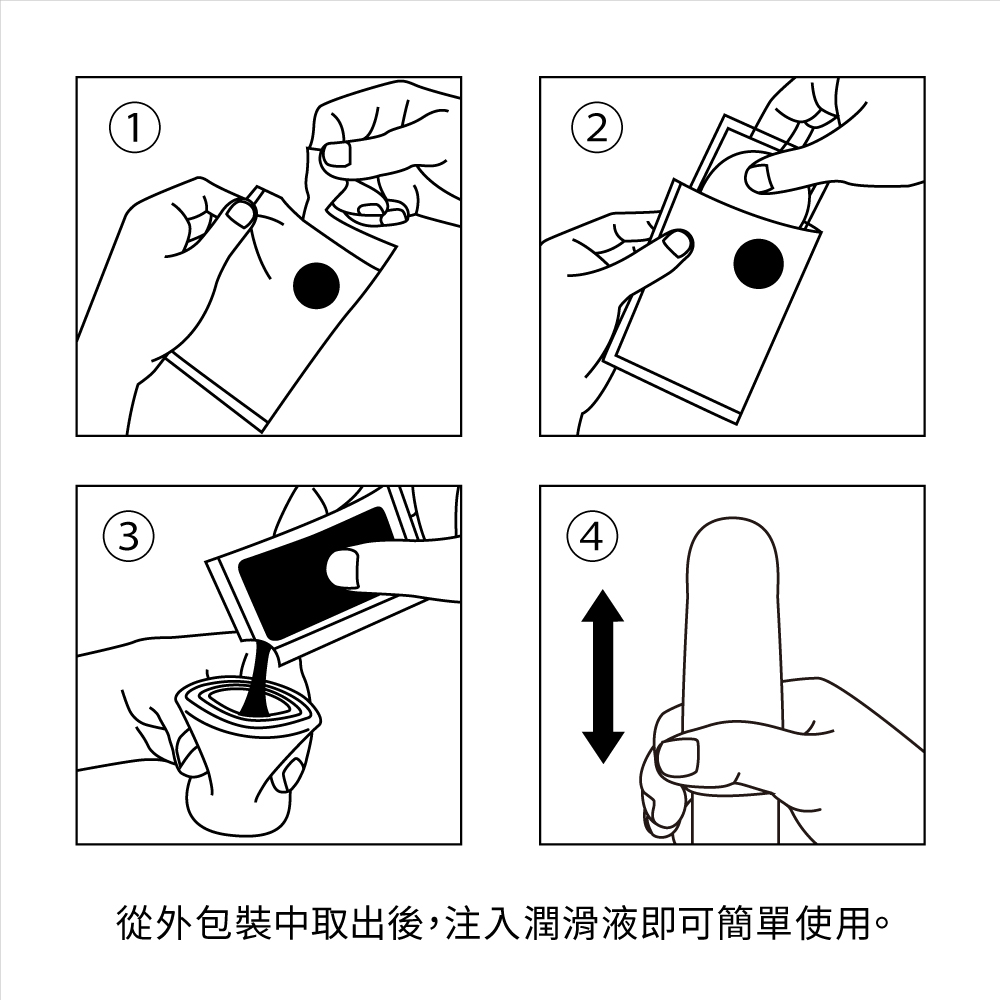 ①

②

③

④

從外包裝中取出後，注入潤滑液即可簡單使用。